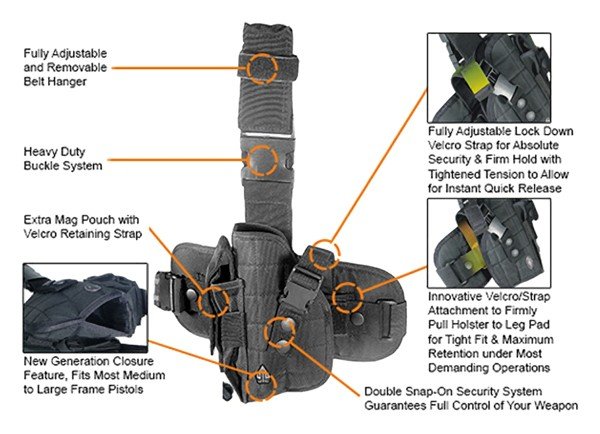 Fully Adjustable and Removable Belt Hanger

Heavy Duty Buckle System

Extra Mag Pouch with Velcro Retaining Strap

New Generation Closure Feature, Fits Most Medium to Large Frame Pistols

Fully Adjustable Lock Down Velcro Strap for Absolute Security & Firm Hold with Tightened Tension to Allow for Instant Quick Release

Innovative Velcro/Strap Attachment to Firmly Pull Holster to Leg Pad for Tight Fit & Maximum Retention under Most Demanding Operations

Double Snap-On Security System Guarantees Full Control of Your Weapon